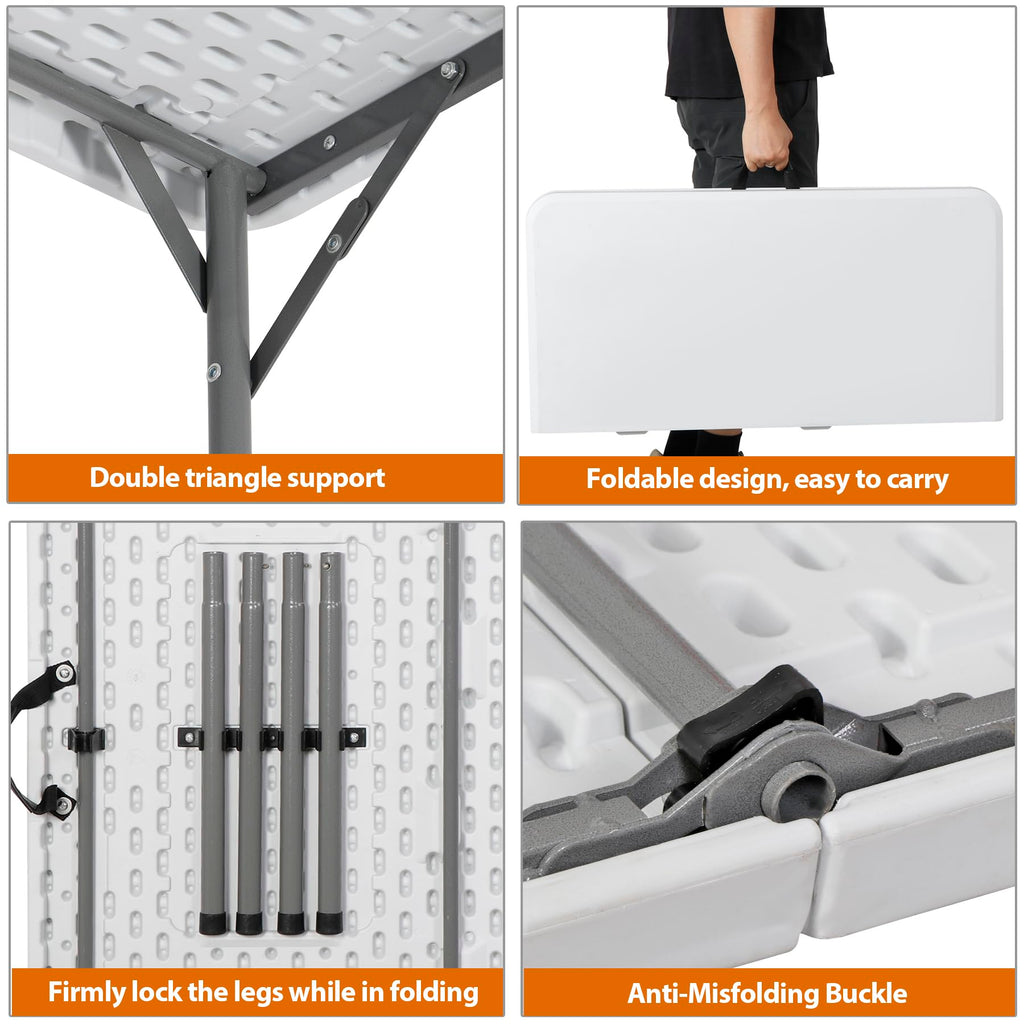 Double triangle support

Foldable design, easy to carry

Firmly lock the legs while in folding

Anti-Misfolding Buckle